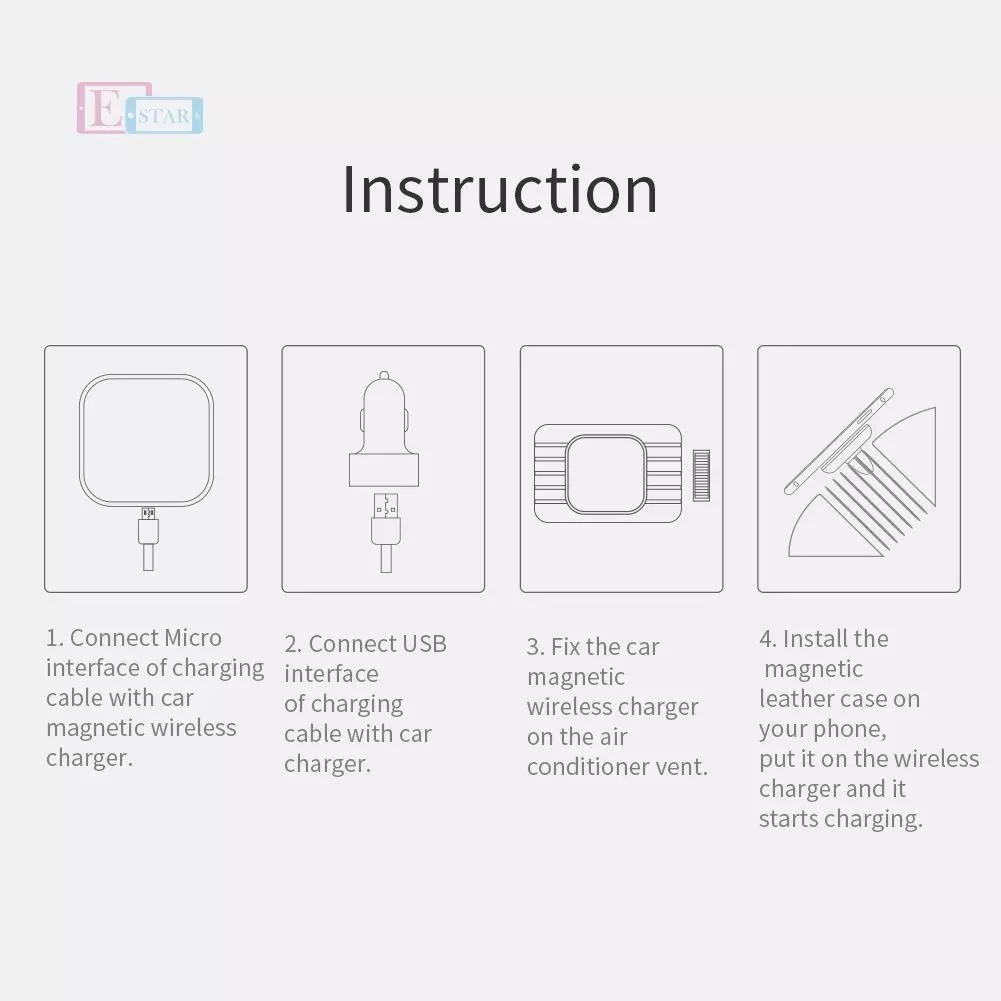 E STAR

Instruction

1. Connect Micro interface of charging cable with car magnetic wireless charger.

2. Connect USB interface of charging cable with car charger.

3. Fix the car magnetic wireless charger on the air conditioner vent.

4. Install the magnetic leather case on your phone, put it on the wireless charger and it starts charging.