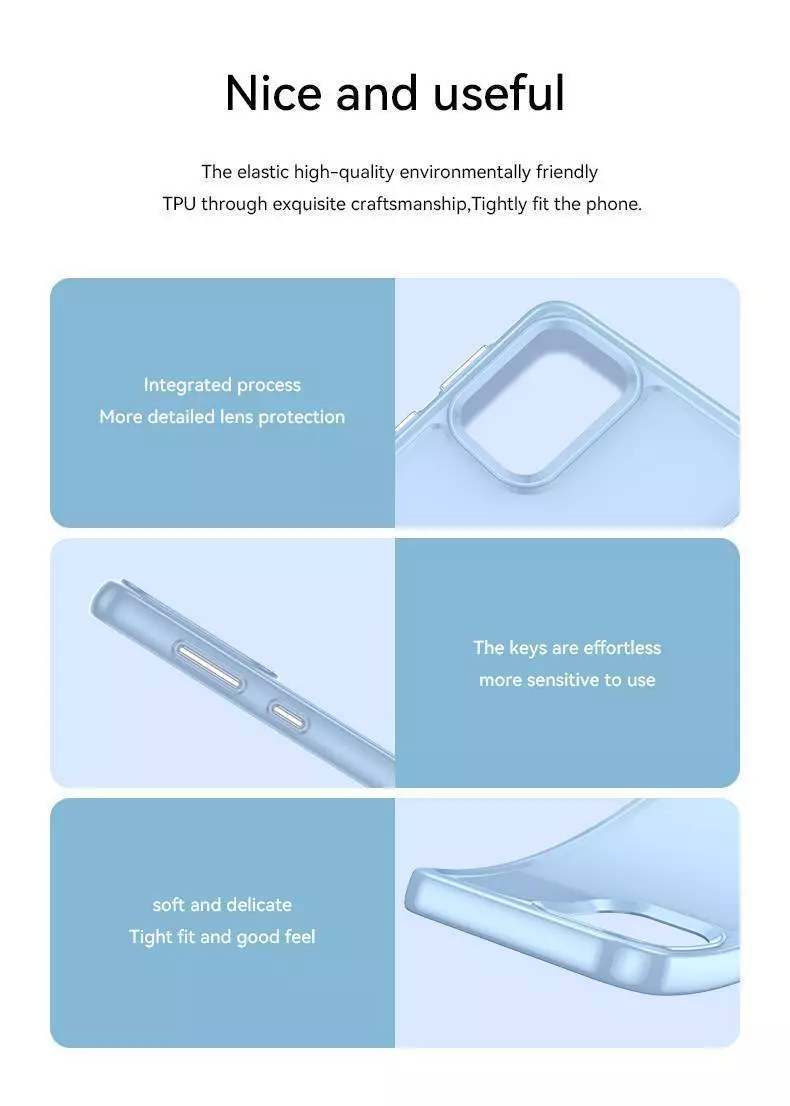 Nice and useful

The elastic high-quality environmentally friendly TPU through exquisite craftsmanship,Tightly fit the phone.

Integrated process
More detailed lens protection

The keys are effortless
more sensitive to use

soft and delicate
Tight fit and good feel