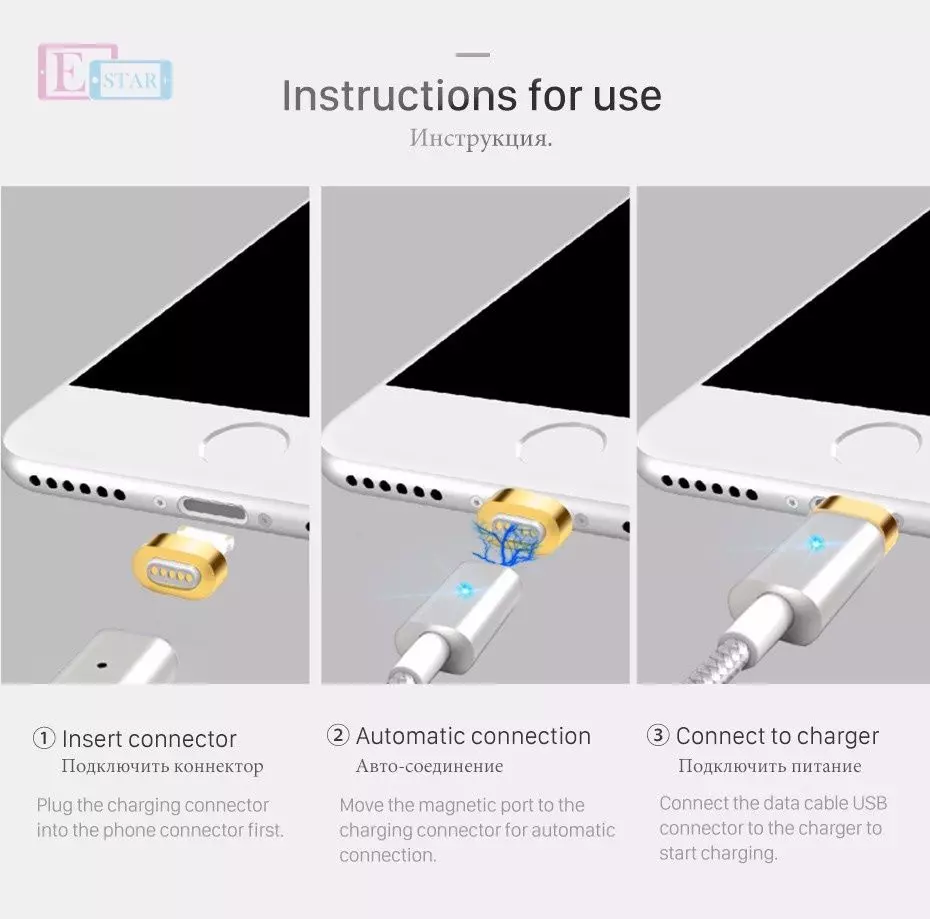 E STAR

Instructions for use
Инструкция.

① Insert connector
Подключить коннектор

Plug the charging connector into the phone connector first.

② Automatic connection
Авто-соединение

Move the magnetic port to the charging connector for automatic connection.

③ Connect to charger
Подключить питание

Connect the data cable USB connector to the charger to start charging.