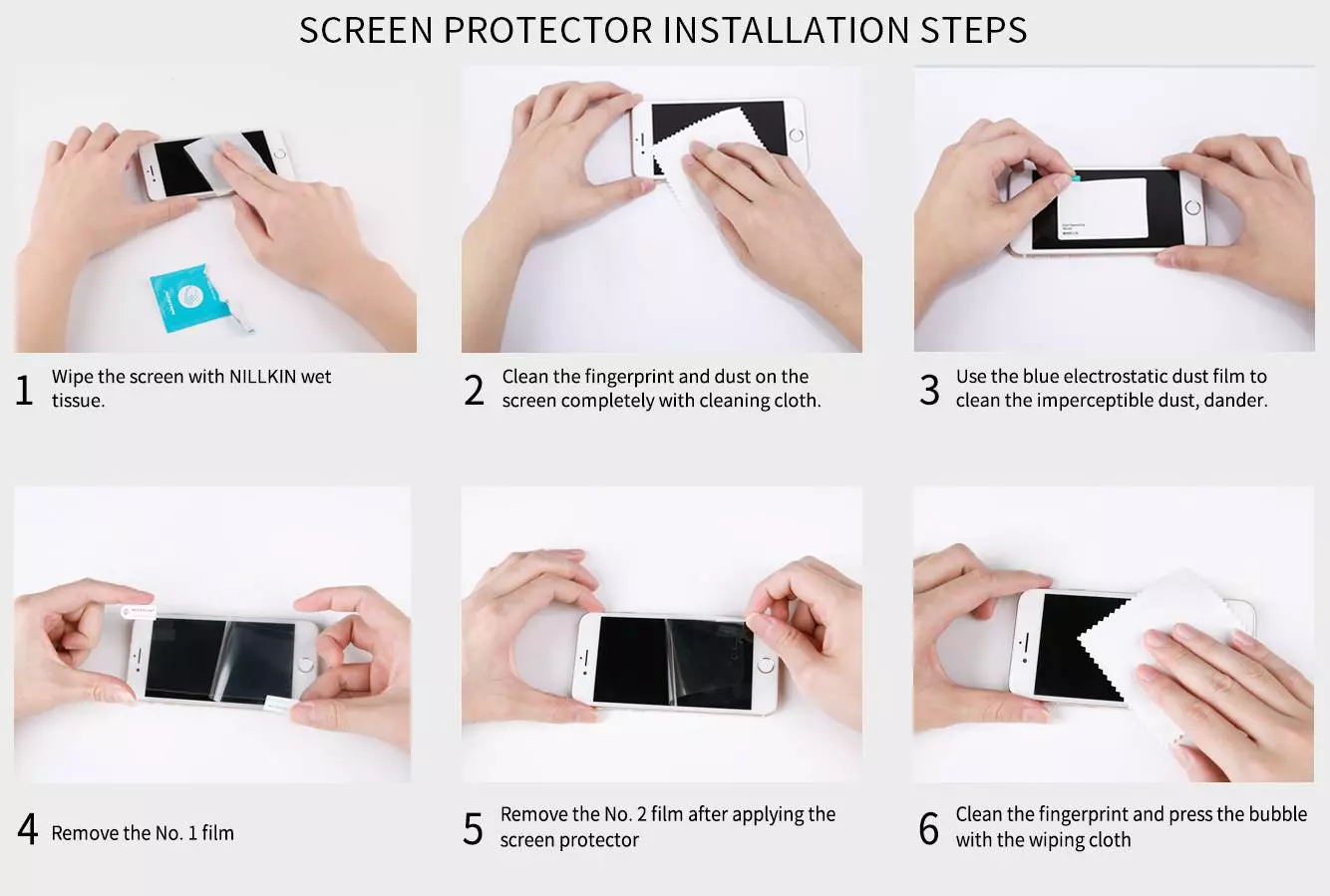 SCREEN PROTECTOR INSTALLATION STEPS

1 Wipe the screen with NILLKIN wet tissue.

2 Clean the fingerprint and dust on the screen completely with cleaning cloth.

3 Use the blue electrostatic dust film to clean the imperceptible dust, dander.

4 Remove the No. 1 film

5 Remove the No. 2 film after applying the screen protector

6 Clean the fingerprint and press the bubble with the wiping cloth