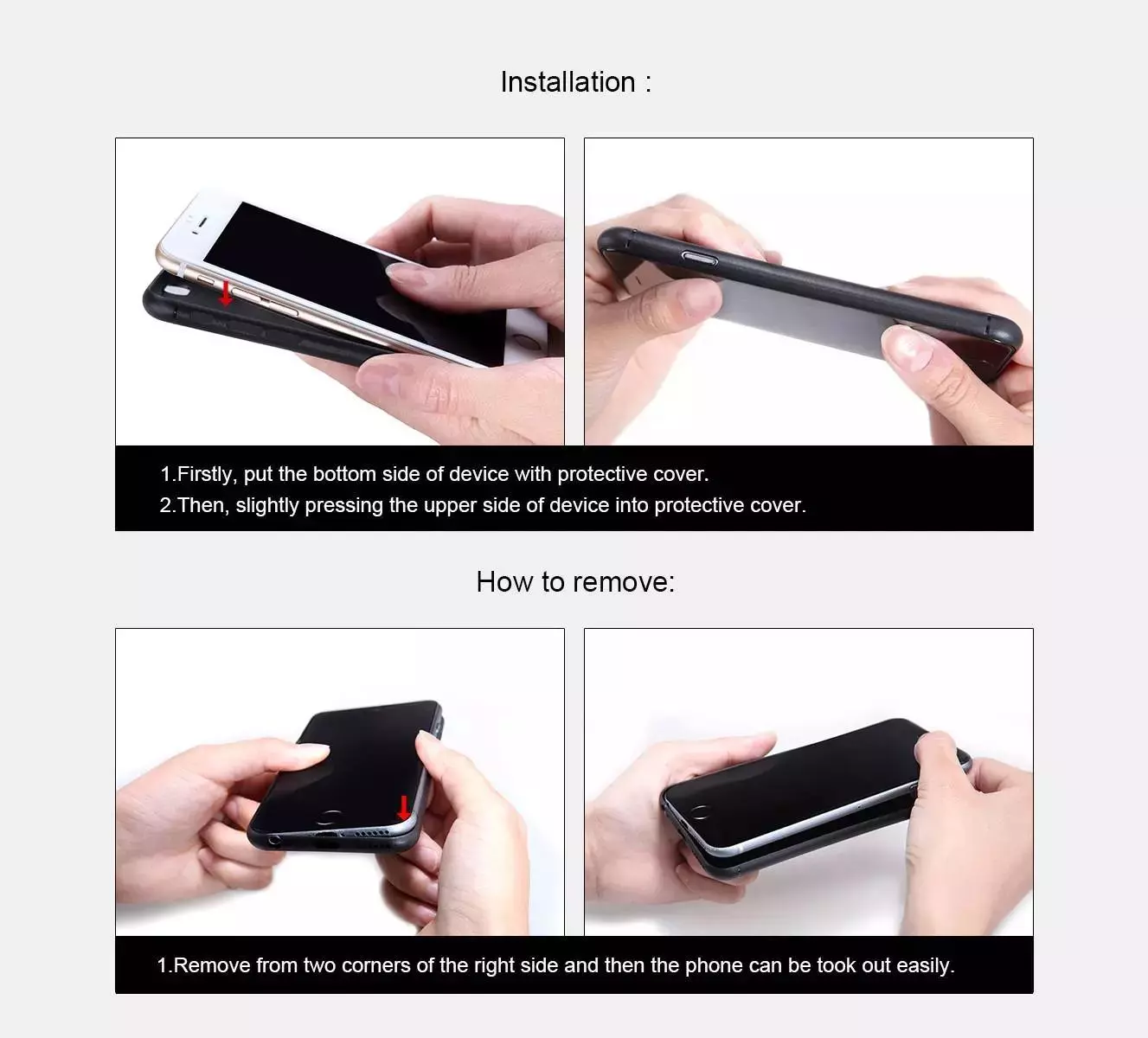 Installation :

1.Firstly, put the bottom side of device with protective cover.
2.Then, slightly pressing the upper side of device into protective cover.

How to remove:

1.Remove from two corners of the right side and then the phone can be took out easily.