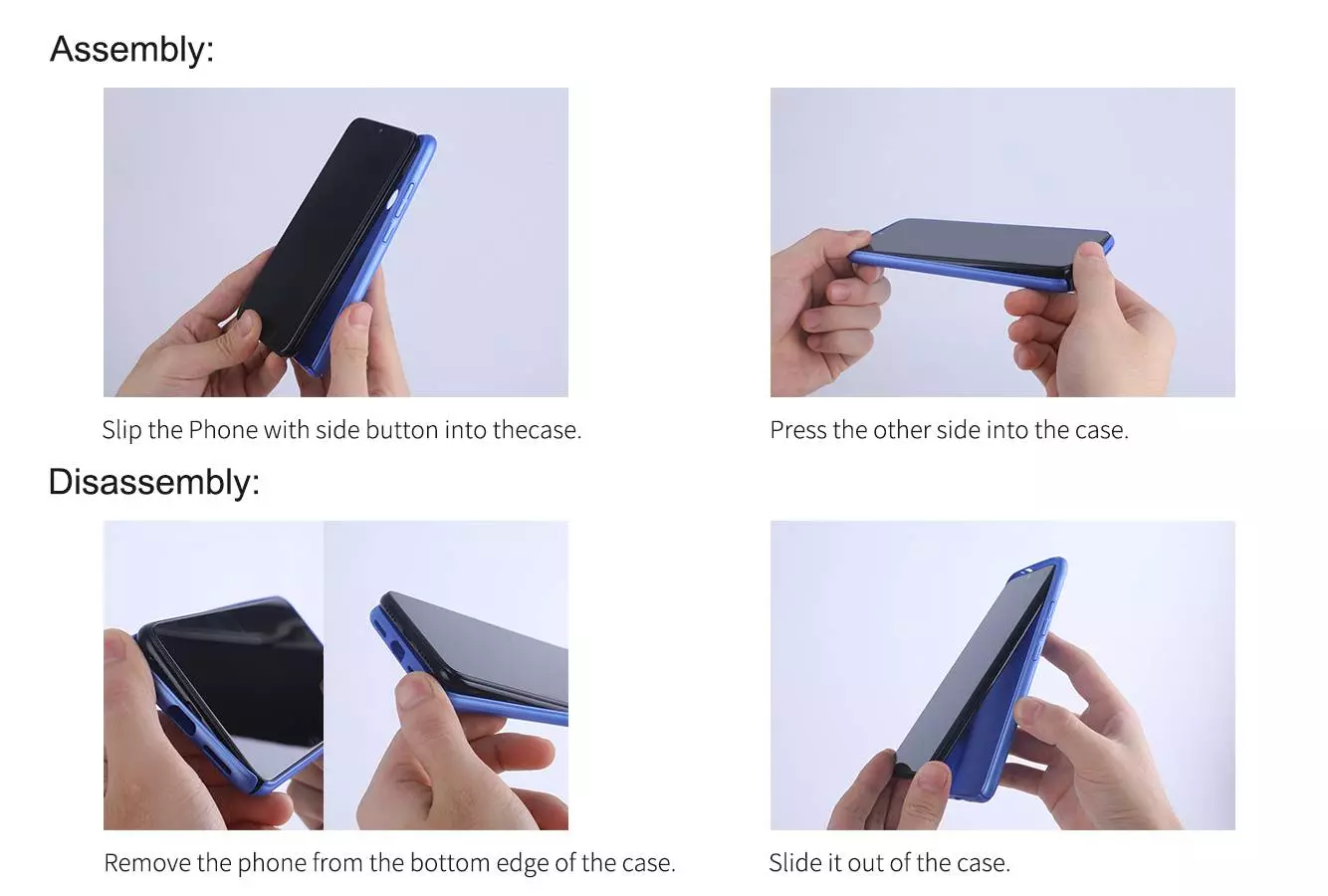 Assembly:

Slip the Phone with side button into thecase.

Press the other side into the case.

Disassembly:

Remove the phone from the bottom edge of the case.

Slide it out of the case.