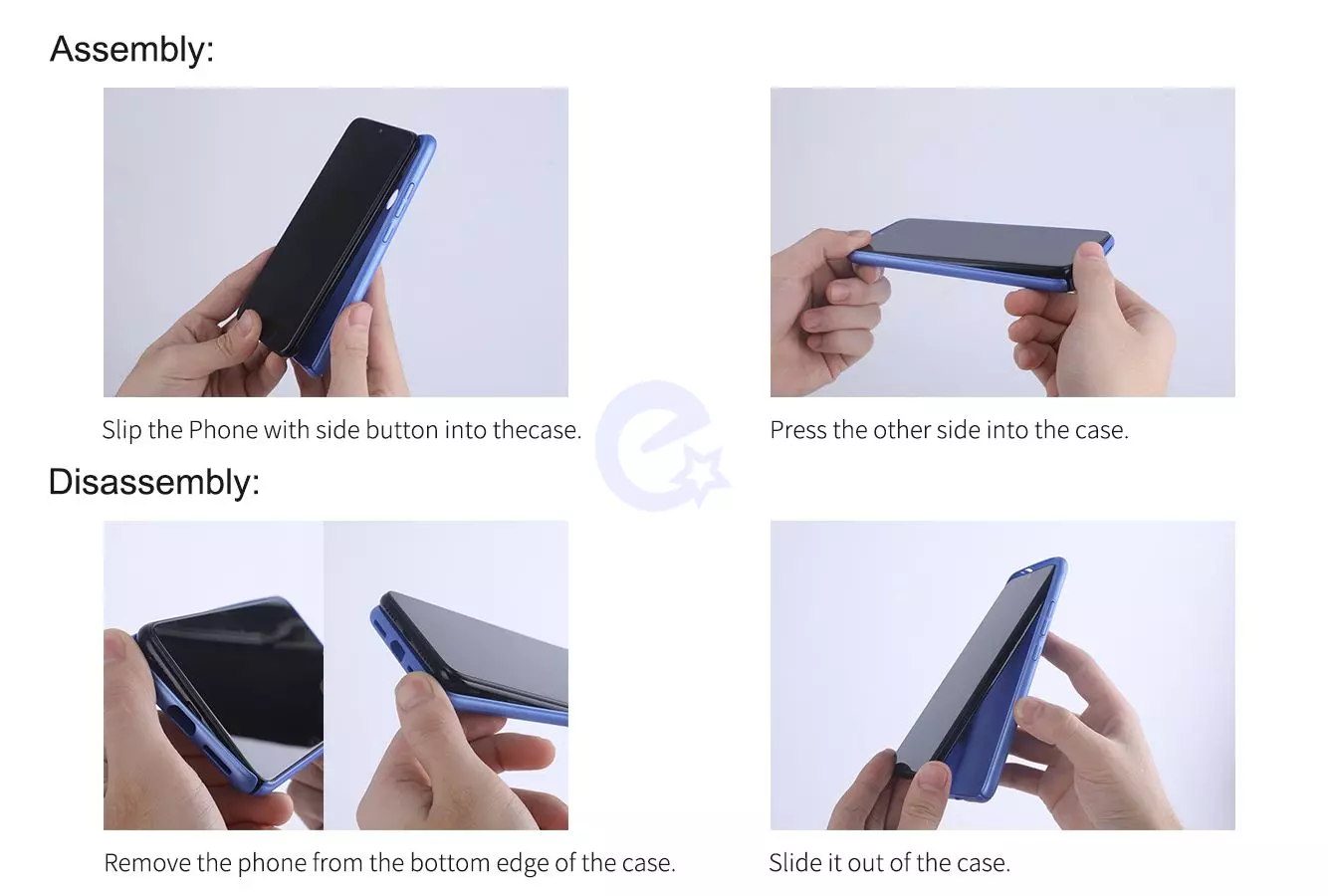 Assembly:

Slip the Phone with side button into thecase.

Press the other side into the case.

Disassembly:

Remove the phone from the bottom edge of the case.

Slide it out of the case.