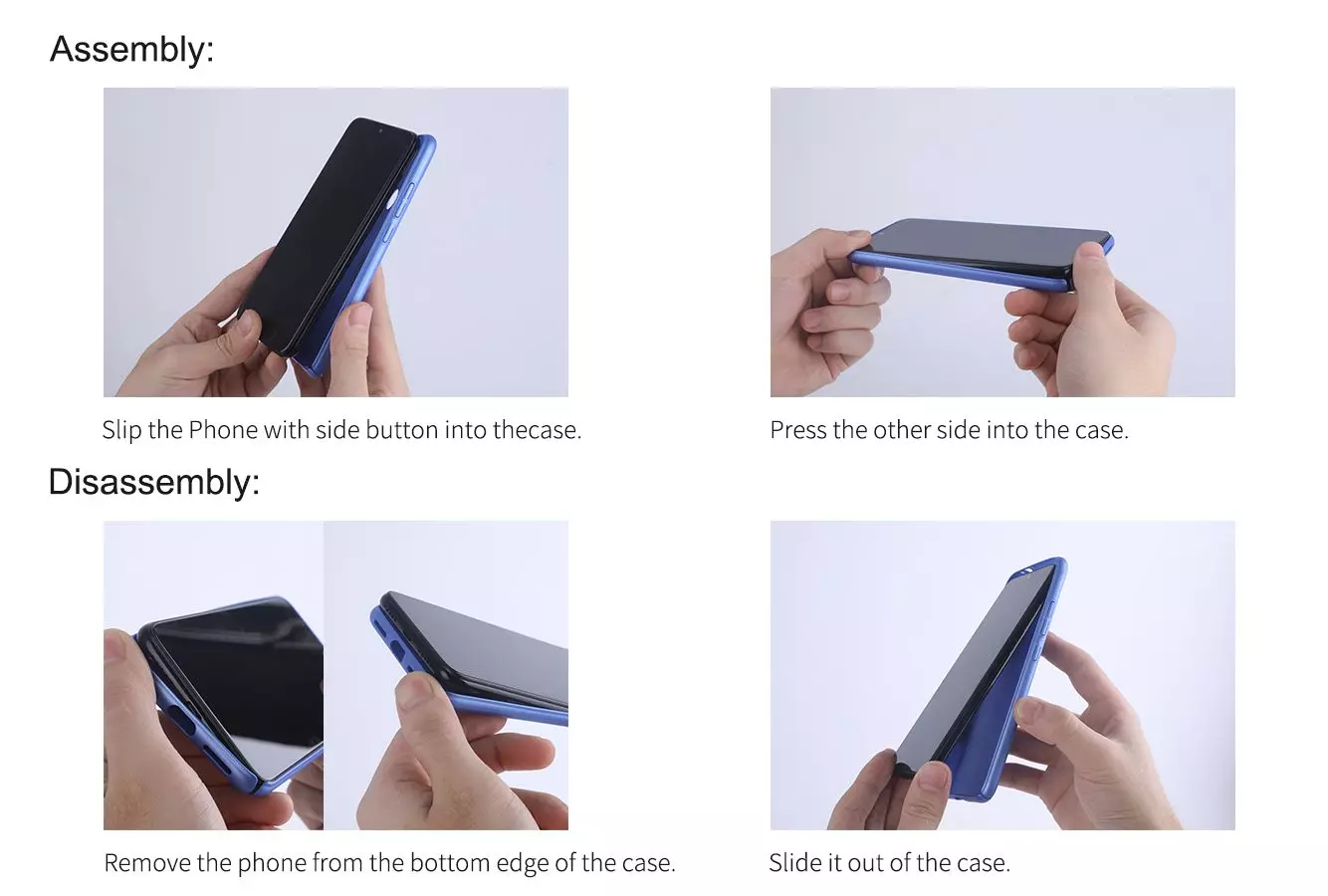 Assembly:

Slip the Phone with side button into thecase.

Press the other side into the case.

Disassembly:

Remove the phone from the bottom edge of the case.

Slide it out of the case.