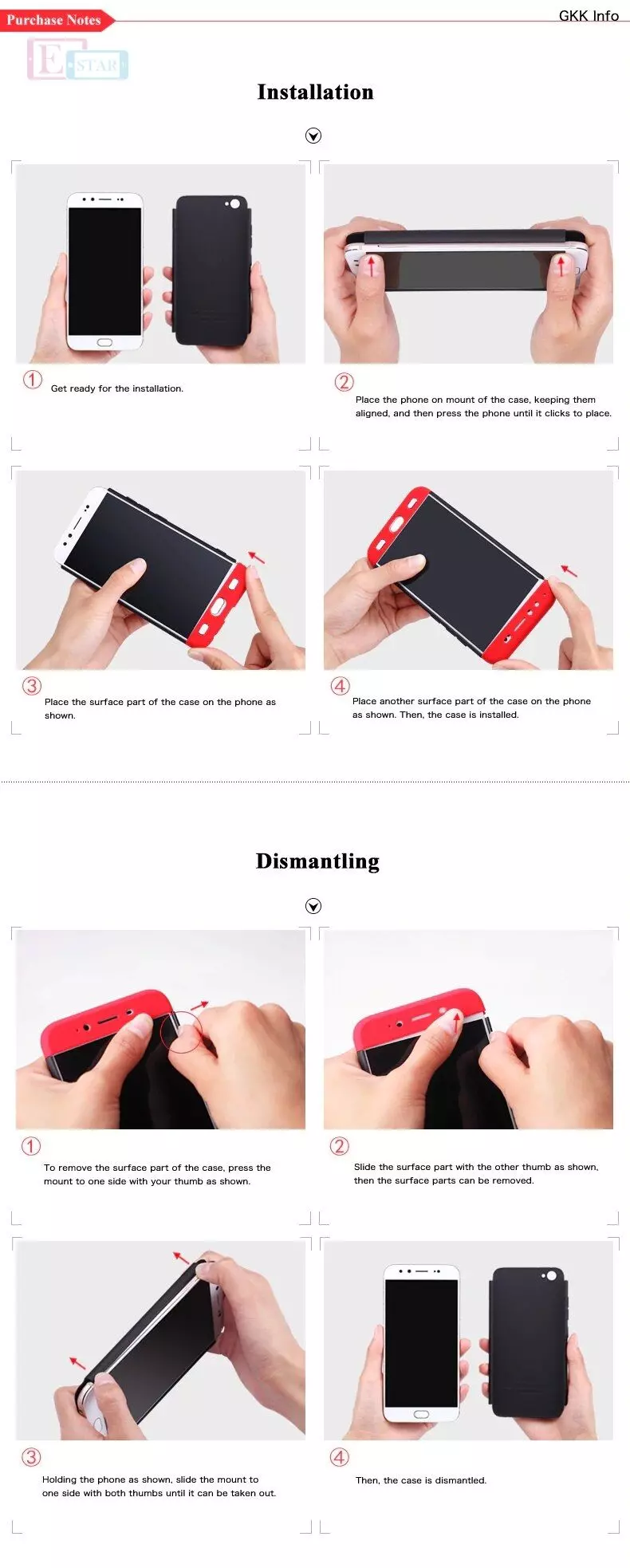 Purchase Notes

GKK Info

E STAR

Installation

① Get ready for the installation.

② Place the phone on mount of the case, keeping them aligned, and then press the phone until it clicks to place.

③ Place the surface part of the case on the phone as shown.

④ Place another surface part of the case on the phone as shown. Then, the case is installed.

Dismantling

① To remove the surface part of the case, press the mount to one side with your thumb as shown.

② Slide the surface part with the other thumb as shown, then the surface parts can be removed.

③ Holding the phone as shown, slide the mount to one side with both thumbs until it can be taken out.

④ Then, the case is dismantled.